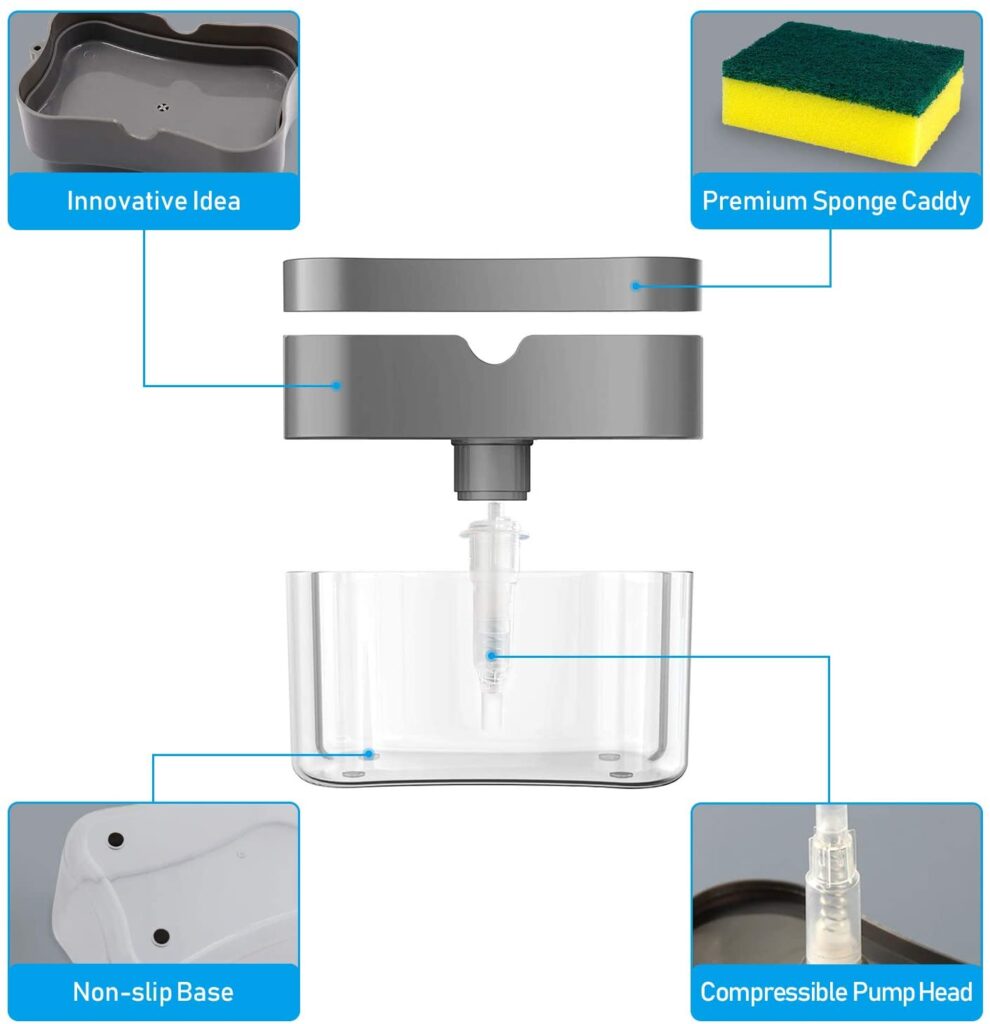 Innovative Idea

Premium Sponge Caddy

Non-slip Base

Compressible Pump Head